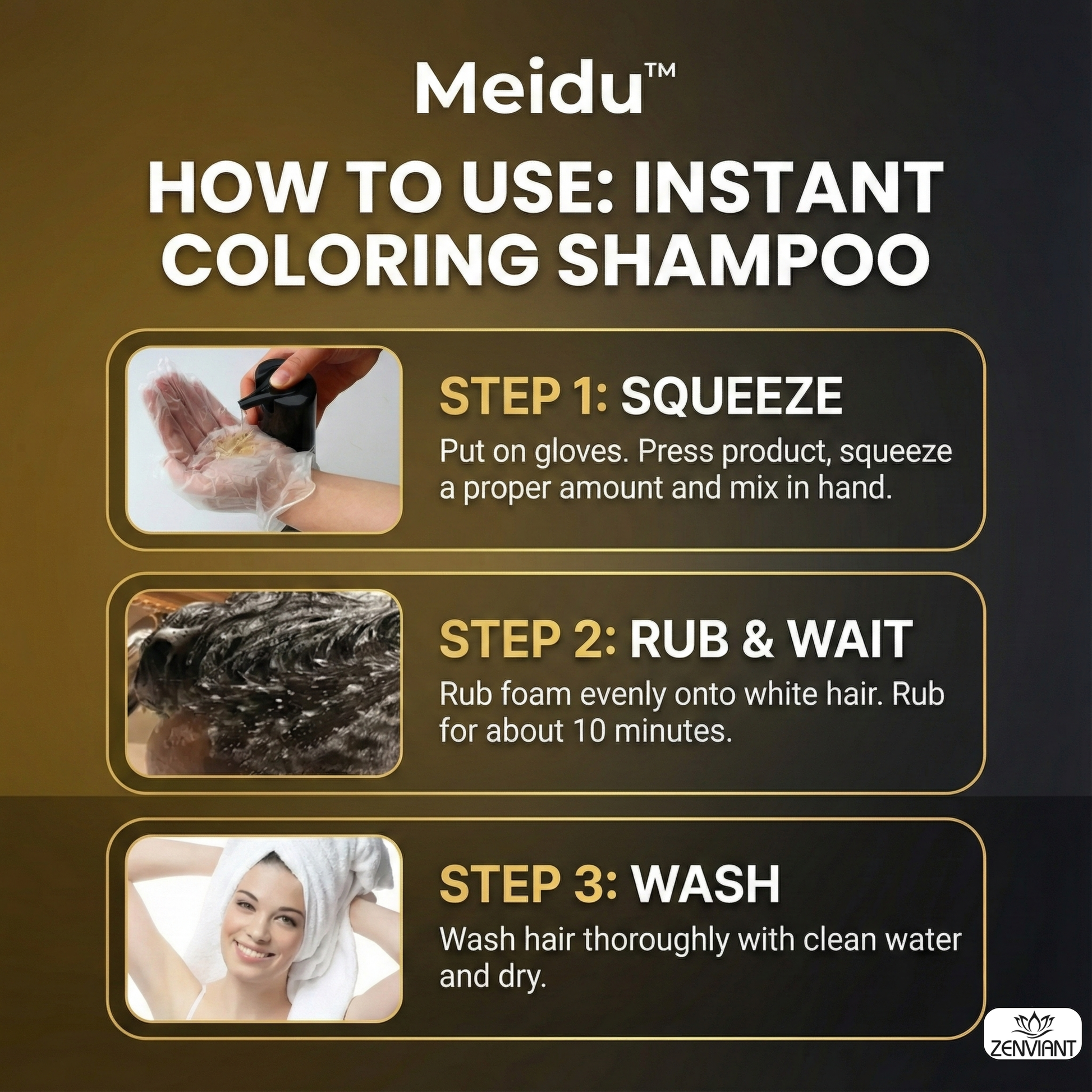 Meidu™

HOW TO USE: INSTANT COLORING SHAMPOO

STEP 1: SQUEEZE
Put on gloves. Press product, squeeze a proper amount and mix in hand.

STEP 2: RUB & WAIT
Rub foam evenly onto white hair. Rub for about 10 minutes.

STEP 3: WASH
Wash hair thoroughly with clean water and dry.

ZENVIANT