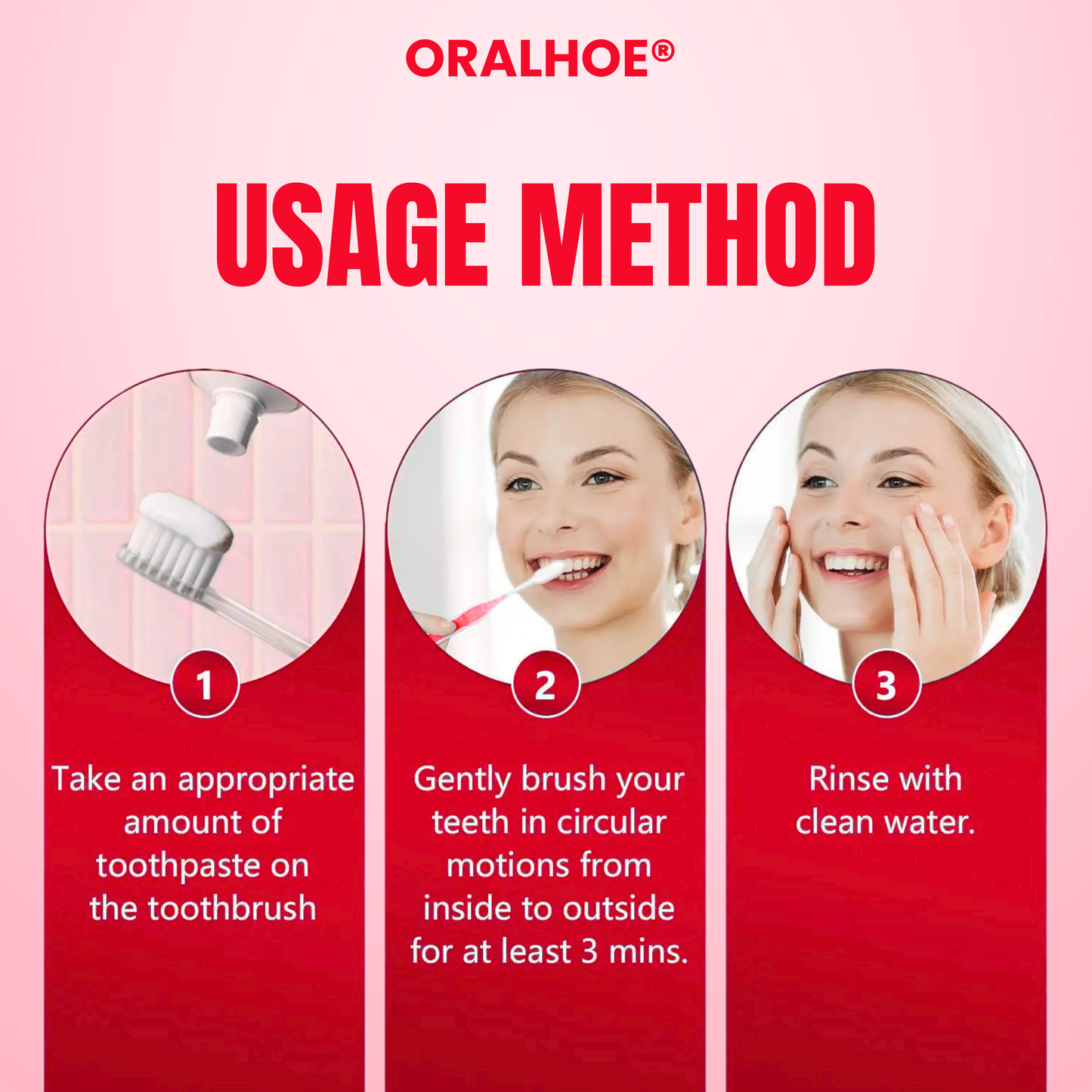 ORALHOE®

USAGE METHOD

1

Take an appropriate amount of toothpaste on the toothbrush

2

Gently brush your teeth in circular motions from inside to outside for at least 3 mins.

3

Rinse with clean water.