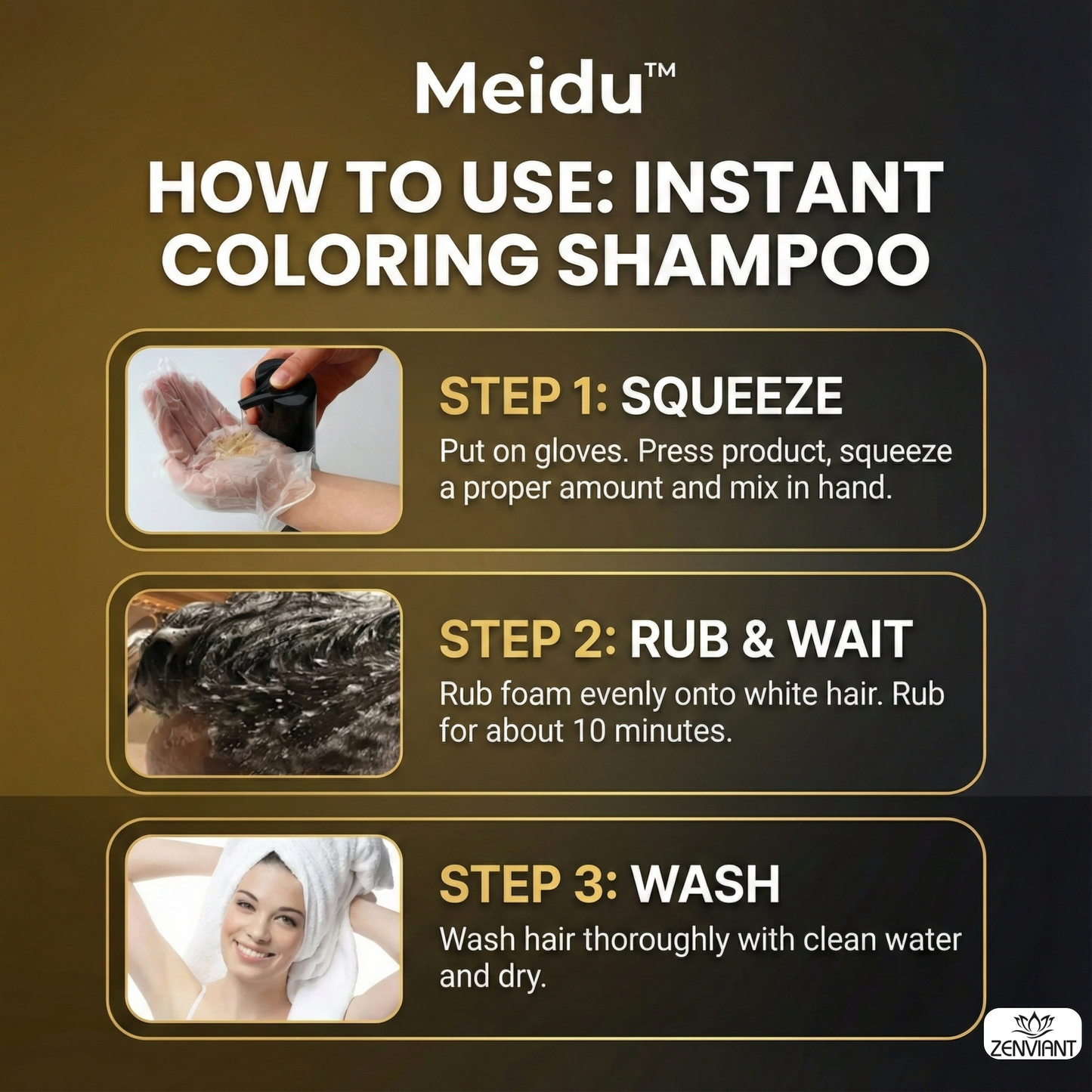 Meidu™

HOW TO USE: INSTANT COLORING SHAMPOO

STEP 1: SQUEEZE
Put on gloves. Press product, squeeze a proper amount and mix in hand.

STEP 2: RUB & WAIT
Rub foam evenly onto white hair. Rub for about 10 minutes.

STEP 3: WASH
Wash hair thoroughly with clean water and dry.

ZENVIANT